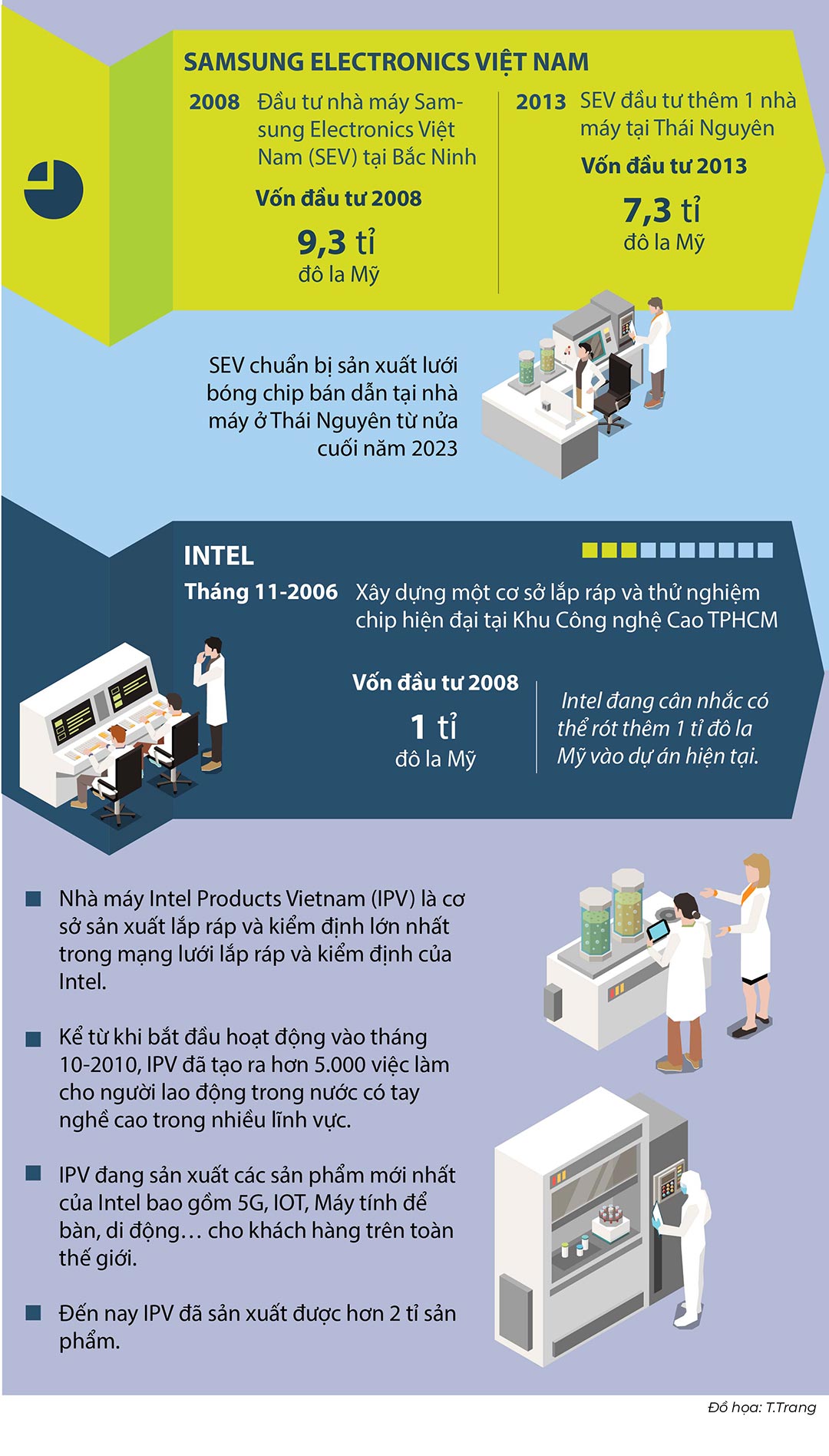 SAMSUNG ELECTRONICS VIỆT NAM

2008 Đầu tư nhà máy Samsung Electronics Việt Nam (SEV) tại Bắc Ninh

Vốn đầu tư 2008

9,3 tỉ
đô la Mỹ

2013 SEV đầu tư thêm 1 nhà máy tại Thái Nguyên

Vốn đầu tư 2013

7,3 tỉ
đô la Mỹ

SEV chuẩn bị sản xuất lưới bóng chip bán dẫn tại nhà máy ở Thái Nguyên từ nửa cuối năm 2023

INTEL

Tháng 11-2006 Xây dựng một cơ sở lắp ráp và thử nghiệm chip hiện đại tại Khu Công nghệ Cao TPHCM

Vốn đầu tư 2008

1 tỉ
đô la Mỹ

Intel đang cân nhắc có thể rót thêm 1 tỉ đô la Mỹ vào dự án hiện tại.

Nhà máy Intel Products Vietnam (IPV) là cơ sở sản xuất lắp ráp và kiểm định lớn nhất trong mạng lưới lắp ráp và kiểm định của Intel.

Kể từ khi bắt đầu hoạt động vào tháng 10-2010, IPV đã tạo ra hơn 5.000 việc làm cho người lao động trong nước có tay nghề cao trong nhiều lĩnh vực.

IPV đang sản xuất các sản phẩm mới nhất của Intel bao gồm 5G, IOT, Máy tính để bàn, di động… cho khách hàng trên toàn thế giới.

Đến nay IPV đã sản xuất được hơn 2 tỉ sản phẩm.

Đồ họa: T.Trang